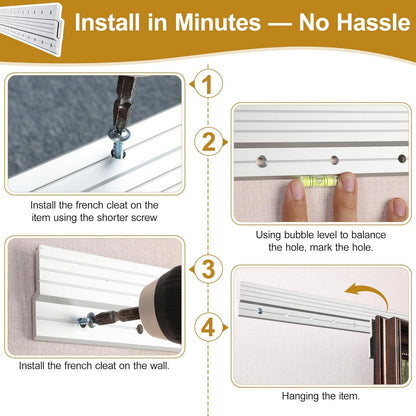 Install in Minutes — No Hassle

1

Install the french cleat on the item using the shorter screw

2

Using bubble level to balance the hole, mark the hole.

3

Install the french cleat on the wall.

4

Hanging the item.